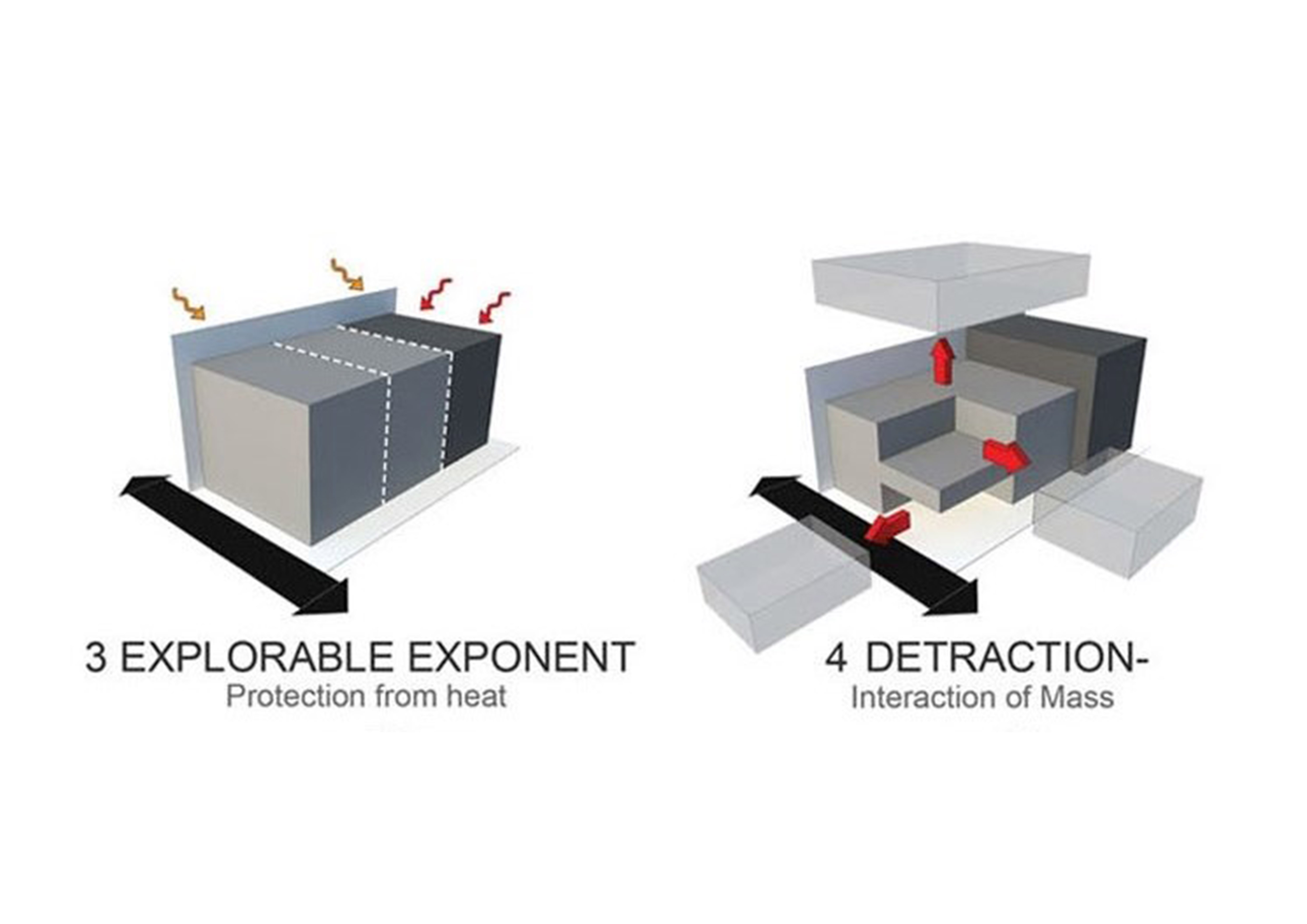 3 EXPLORABLE EXPONENT
Protection from heat

4 DETRACTION-
Interaction of Mass